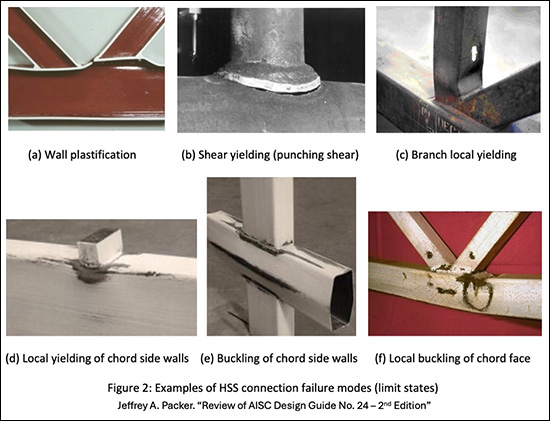 (a) Wall plastification

(b) Shear yielding (punching shear)

(c) Branch local yielding

(d) Local yielding of chord side walls

(e) Buckling of chord side walls

(f) Local buckling of chord face

Figure 2: Examples of HSS connection failure modes (limit states)

Jeffrey A. Packer. "Review of AISC Design Guide No. 24 – 2$^{nd}$ Edition"